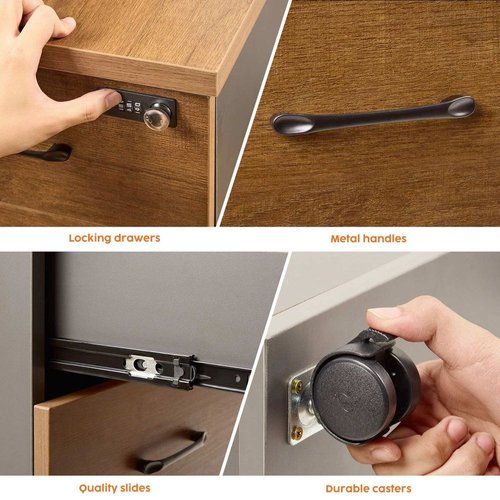 Locking drawers

Metal handles

Quality slides

Durable casters