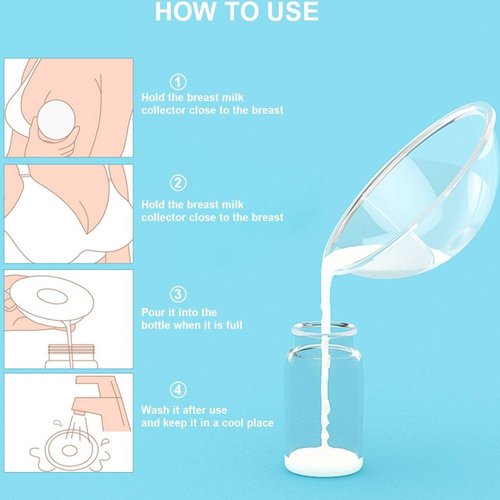 HOW TO USE

①
Hold the breast milk collector close to the breast

②
Hold the breast milk collector close to the breast

③
Pour it into the bottle when it is full

④
Wash it after use and keep it in a cool place