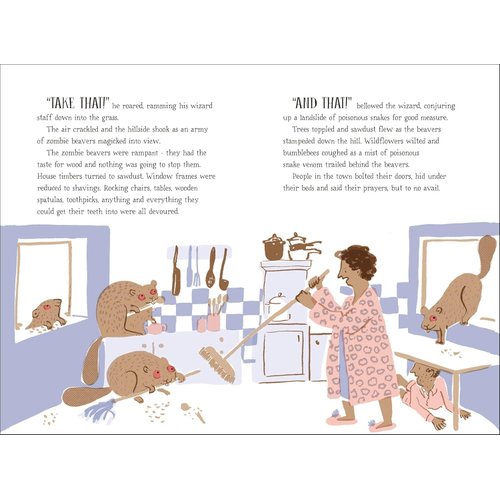 "TAKE THAT!" he roared, ramming his wizard staff down into the grass.

The air crackled and the hillside shook as an army of zombie beavers magicked into view.

The zombie beavers were rampant - they had the taste for wood and nothing was going to stop them. House timbers turned to sawdust. Window frames were reduced to shavings. Rocking chairs, tables, wooden spatulas, toothpicks, anything and everything they could get their teeth into were all devoured.

"AND THAT!" bellowed the wizard, conjuring up a landslide of poisonous snakes for good measure.

Trees toppled and sawdust flew as the beavers stampeded down the hill. Wildflowers wilted and bumblebees coughed as a mist of poisonous snake venom trailed behind the beavers.

People in the town bolted their doors, hid under their beds and said their prayers, but to no avail.