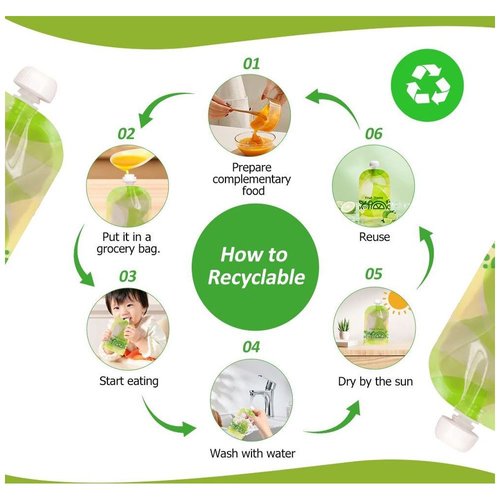 How to Recyclable

01
Prepare complementary food

02
Put it in a grocery bag.

03
Start eating

04
Wash with water

05
Dry by the sun

06
Reuse