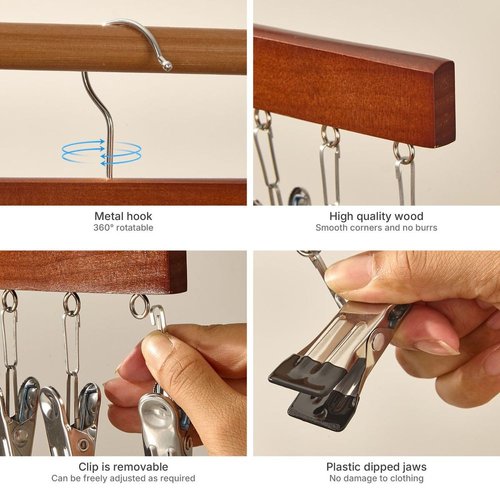 Metal hook
360° rotatable

High quality wood
Smooth corners and no burrs

Clip is removable
Can be freely adjusted as required

Plastic dipped jaws
No damage to clothing