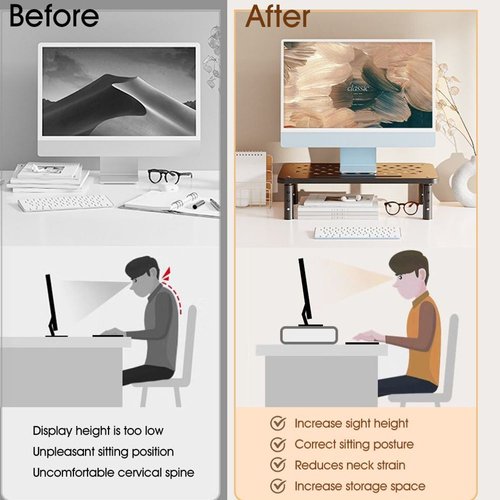 Before

Display height is too low
Unpleasant sitting position
Uncomfortable cervical spine

After

classic

Increase sight height
Correct sitting posture
Reduces neck strain
Increase storage space