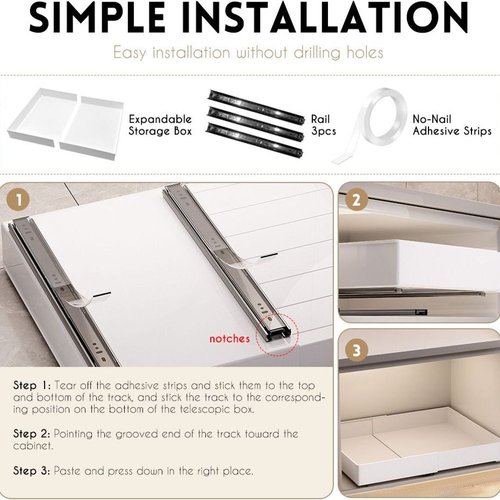 SIMPLE INSTALLATION

Easy installation without drilling holes

Expandable Storage Box

Rail 3pcs

No-Nail Adhesive Strips

1

notches

2

3

Step 1: Tear off the adhesive strips and stick them to the top and bottom of the track, and stick the track to the corresponding position on the bottom of the telescopic box.

Step 2: Pointing the grooved end of the track toward the cabinet.

Step 3: Paste and press down in the right place.