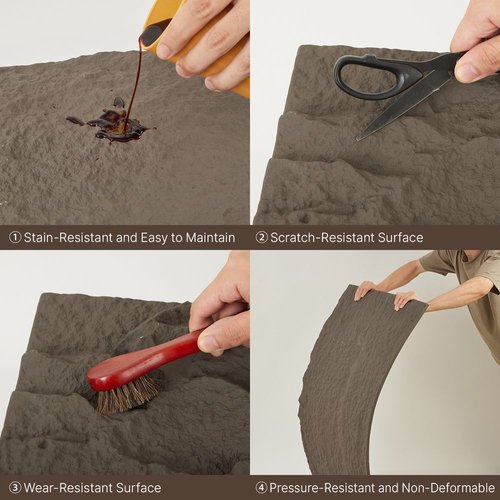 ① Stain-Resistant and Easy to Maintain

② Scratch-Resistant Surface

③ Wear-Resistant Surface

④ Pressure-Resistant and Non-Deformable