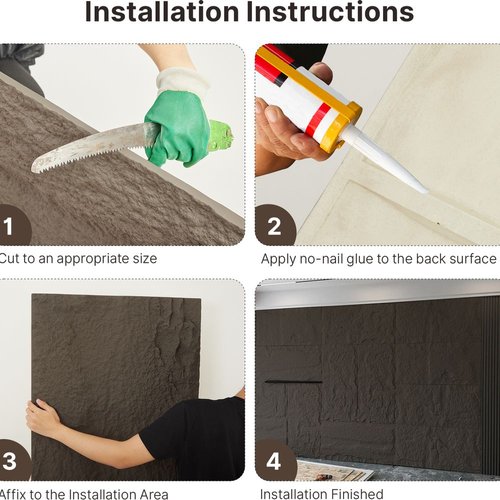 Installation Instructions

1

Cut to an appropriate size

2

Apply no-nail glue to the back surface

3

Affix to the Installation Area

4

Installation Finished