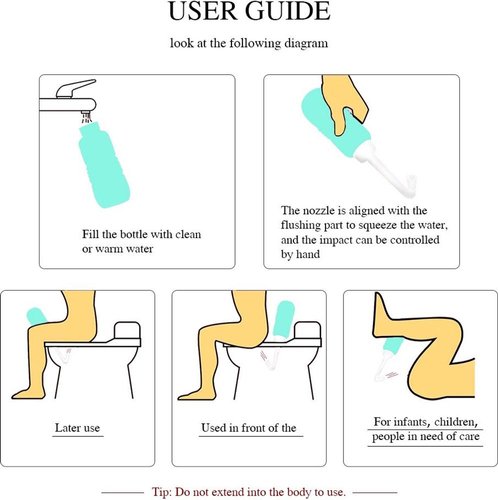 USER GUIDE

look at the following diagram

Fill the bottle with clean or warm water

The nozzle is aligned with the flushing part to squeeze the water, and the impact can be controlled by hand

Later use

Used in front of the

For infants, children, people in need of care

Tip: Do not extend into the body to use.