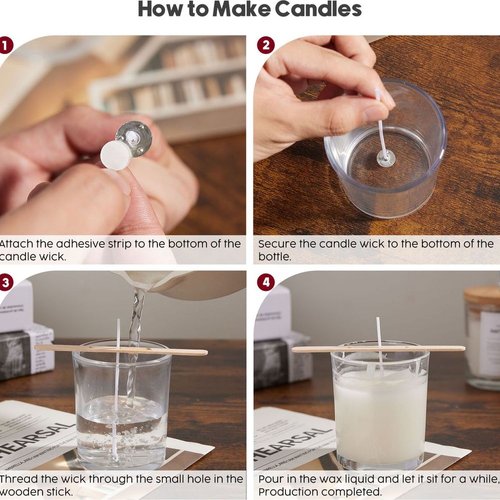 How to Make Candles

1

Attach the adhesive strip to the bottom of the candle wick.

2

Secure the candle wick to the bottom of the bottle.

3

HEARSAL

Thread the wick through the small hole in the wooden stick.

4

HEARSAL

Pour in the wax liquid and let it sit for a while, Production completed.