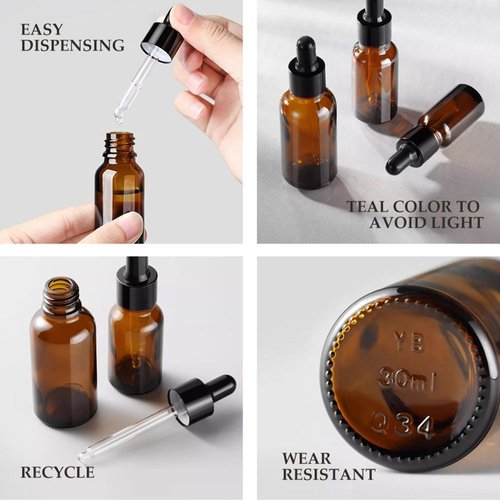 EASY DISPENSING

TEAL COLOR TO AVOID LIGHT

RECYCLE

YB
30ml
Q34

WEAR RESISTANT