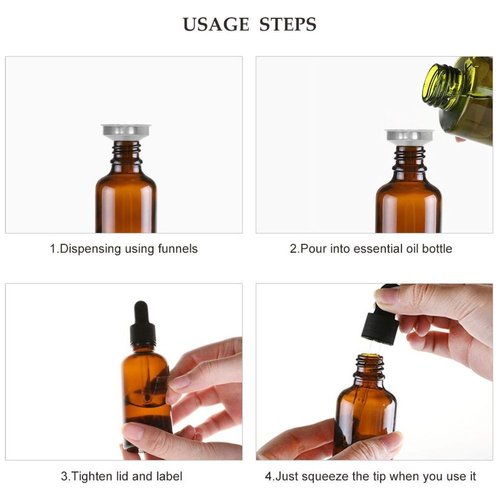 USAGE STEPS

1.Dispensing using funnels

2.Pour into essential oil bottle

3.Tighten lid and label

4.Just squeeze the tip when you use it