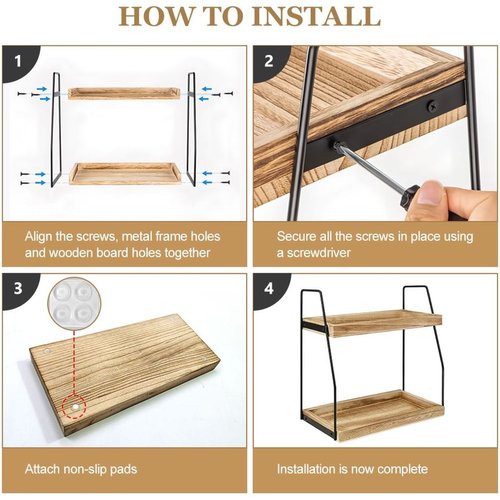 HOW TO INSTALL

1

Align the screws, metal frame holes and wooden board holes together

2

Secure all the screws in place using a screwdriver

3

Attach non-slip pads

4

Installation is now complete