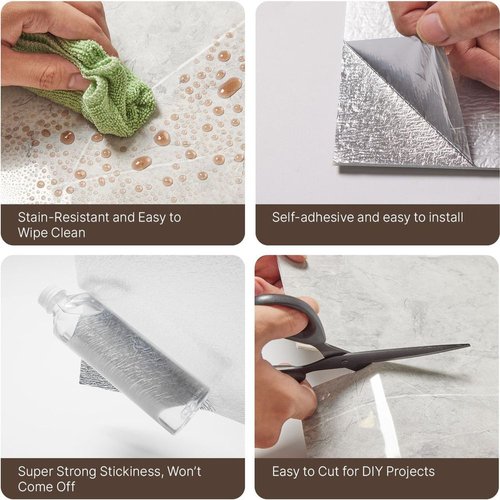 Stain-Resistant and Easy to Wipe Clean

Self-adhesive and easy to install

Super Strong Stickiness, Won't Come Off

Easy to Cut for DIY Projects