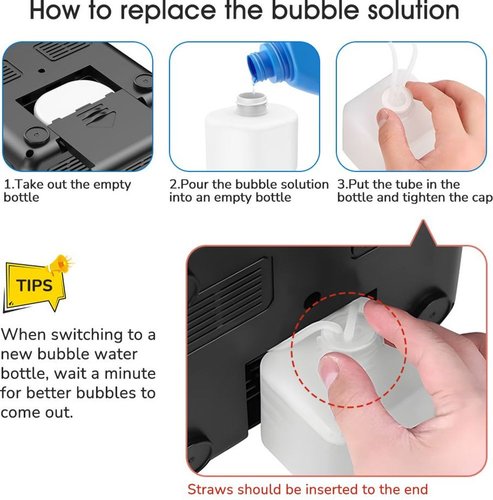 How to replace the bubble solution

1.Take out the empty bottle

2.Pour the bubble solution into an empty bottle

3.Put the tube in the bottle and tighten the cap

TIPS

When switching to a new bubble water bottle, wait a minute for better bubbles to come out.

Straws should be inserted to the end