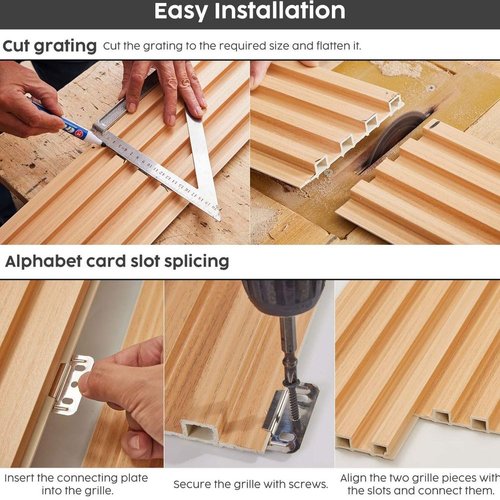 Easy Installation

Cut grating Cut the grating to the required size and flatten it.

Alphabet card slot splicing

Insert the connecting plate into the grille.

Secure the grille with screws.

Align the two grille pieces with the slots and connect them.