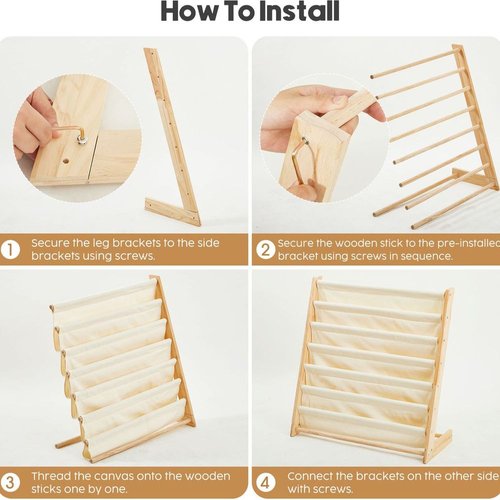 How To Install

1 Secure the leg brackets to the side brackets using screws.

2 Secure the wooden stick to the pre-installed bracket using screws in sequence.

3 Thread the canvas onto the wooden sticks one by one.

4 Connect the brackets on the other side with screws.