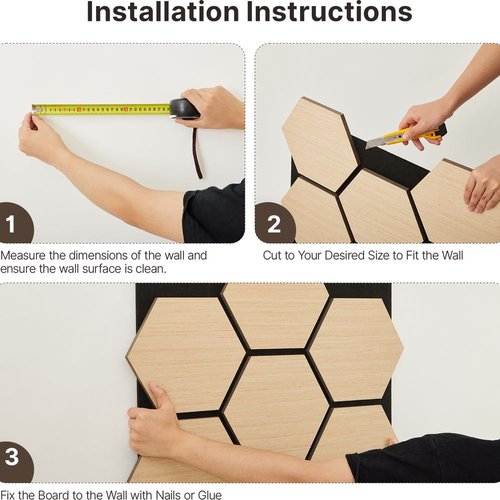 Installation Instructions

1

Measure the dimensions of the wall and ensure the wall surface is clean.

2

Cut to Your Desired Size to Fit the Wall

3

Fix the Board to the Wall with Nails or Glue