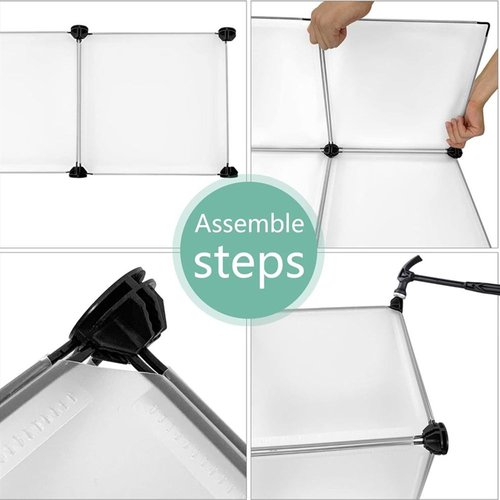 Assemble steps