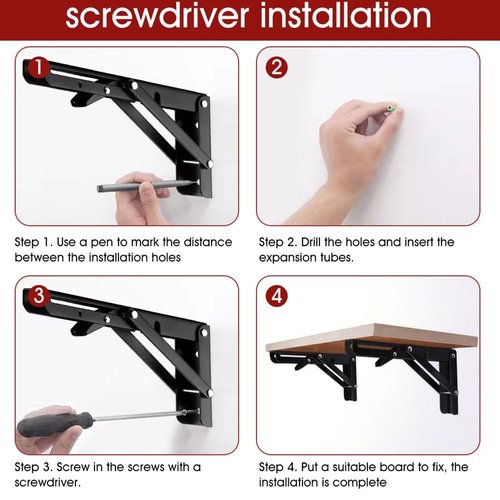 screwdriver installation

1

Step 1. Use a pen to mark the distance between the installation holes

2

Step 2. Drill the holes and insert the expansion tubes.

3

Step 3. Screw in the screws with a screwdriver.

4

Step 4. Put a suitable board to fix, the installation is complete