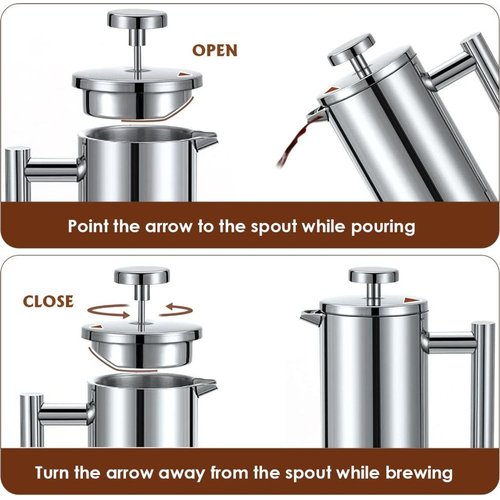 OPEN

Point the arrow to the spout while pouring

CLOSE

Turn the arrow away from the spout while brewing