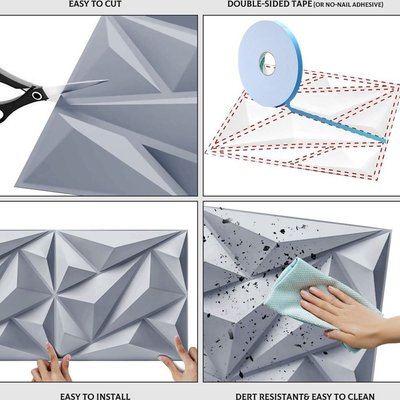 EASY TO CUT

DOUBLE-SIDED TAPE (OR NO-NAIL ADHESIVE)

EASY TO INSTALL

DERT RESISTANT& EASY TO CLEAN