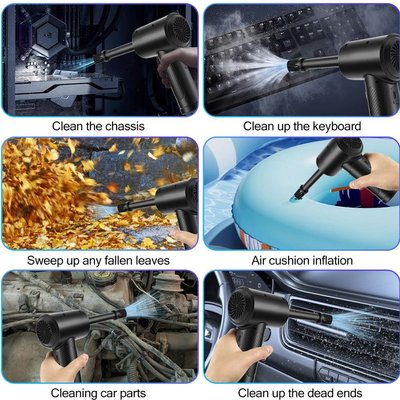 Clean the chassis

Clean up the keyboard

Sweep up any fallen leaves

Air cushion inflation

Cleaning car parts

Clean up the dead ends