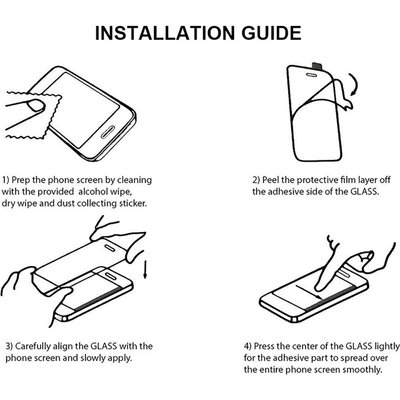 INSTALLATION GUIDE

1) Prep the phone screen by cleaning with the provided alcohol wipe, dry wipe and dust collecting sticker.

2) Peel the protective film layer off the adhesive side of the GLASS.

3) Carefully align the GLASS with the phone screen and slowly apply.

4) Press the center of the GLASS lightly for the adhesive part to spread over the entire phone screen smoothly.