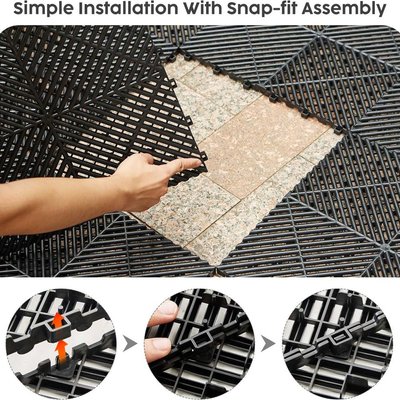 Simple Installation With Snap-fit Assembly