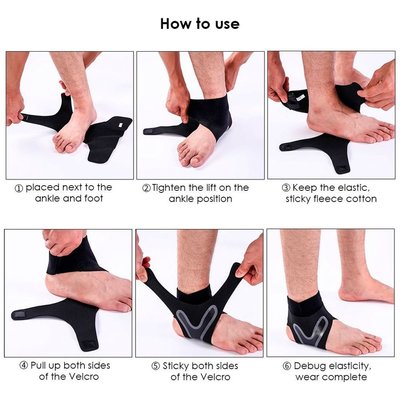 How to use

① placed next to the ankle and foot

② Tighten the lift on the ankle position

③ Keep the elastic, sticky fleece cotton

④ Pull up both sides of the Velcro

⑤ Sticky both sides of the Velcro

⑥ Debug elasticity, wear complete