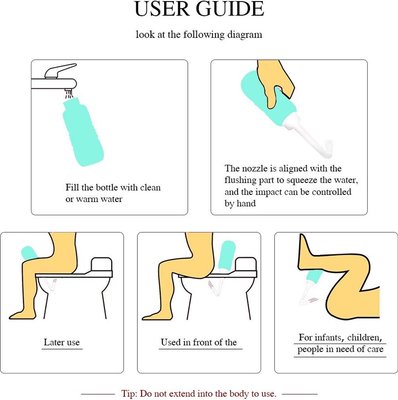 USER GUIDE

look at the following diagram

Fill the bottle with clean or warm water

The nozzle is aligned with the flushing part to squeeze the water, and the impact can be controlled by hand

Later use

Used in front of the

For infants, children, people in need of care

Tip: Do not extend into the body to use.