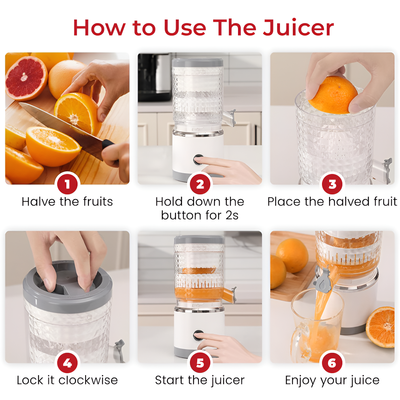 How to Use The Juicer

1
Halve the fruits

2
Hold down the button for 2s

3
Place the halved fruit

4
Lock it clockwise

5
Start the juicer

6
Enjoy your juice