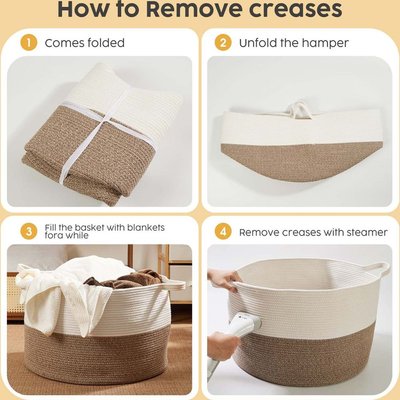 How to Remove creases

1 Comes folded

2 Unfold the hamper

3 Fill the basket with blankets fora while

4 Remove creases with steamer