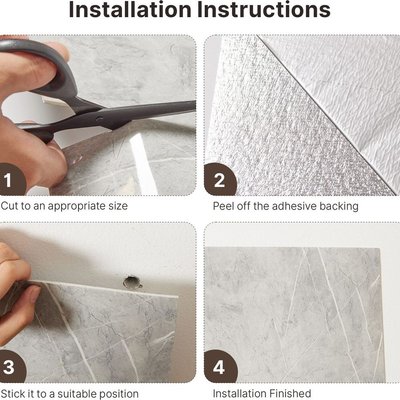 Installation Instructions

1
Cut to an appropriate size

2
Peel off the adhesive backing

3
Stick it to a suitable position

4
Installation Finished