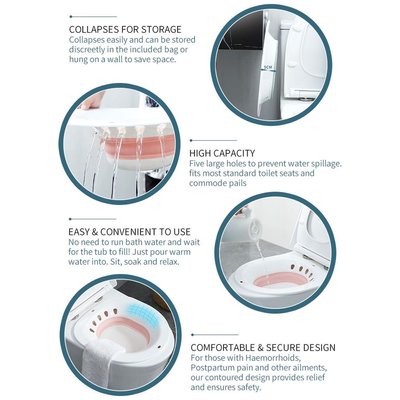 COLLAPSES FOR STORAGE
Collapses easily and can be stored discreetly in the included bag or hung on a wall to save space.

5CM

HIGH CAPACITY
Five large holes to prevent water spillage. fits most standard toilet seats and commode pails

EASY & CONVENIENT TO USE
No need to run bath water and wait for the tub to fill! Just pour warm water into. Sit, soak and relax.

COMFORTABLE & SECURE DESIGN
For those with Haemorrhoids, Postpartum pain and other ailments, our contoured design provides relief and ensures safety.