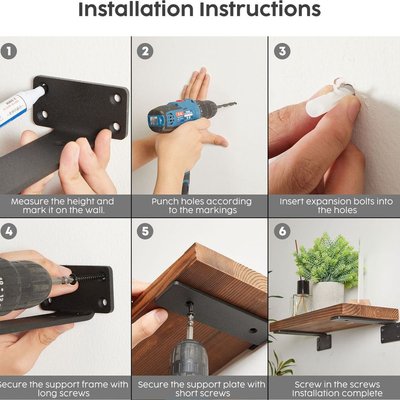 Installation Instructions

1

Measure the height and mark it on the wall.

2

Punch holes according to the markings

3

Insert expansion bolts into the holes

4

Secure the support frame with long screws

5

Secure the support plate with short screws

6

Screw in the screws Installation complete