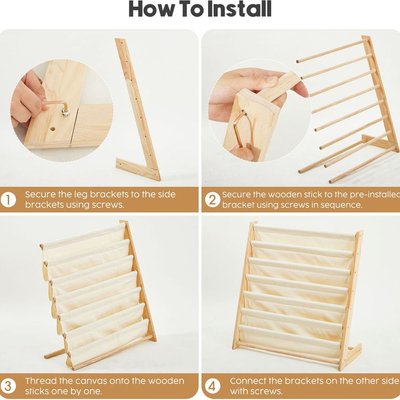 How To Install

1 Secure the leg brackets to the side brackets using screws.

2 Secure the wooden stick to the pre-installed bracket using screws in sequence.

3 Thread the canvas onto the wooden sticks one by one.

4 Connect the brackets on the other side with screws.