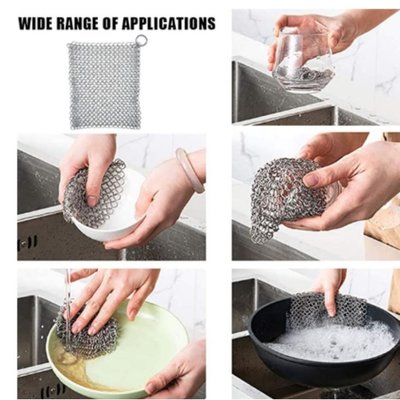 WIDE RANGE OF APPLICATIONS