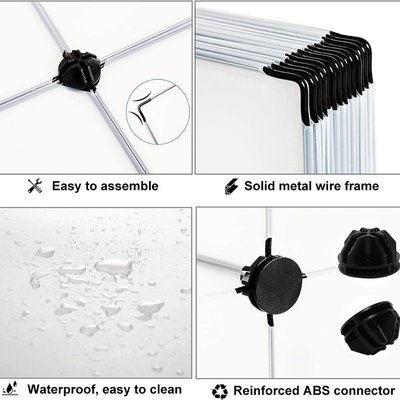 Easy to assemble

Solid metal wire frame

Waterproof, easy to clean

Reinforced ABS connector